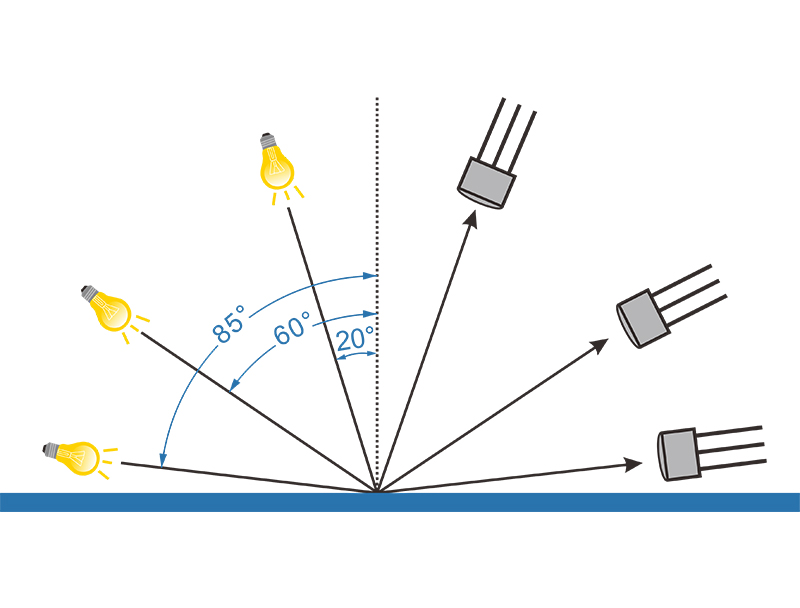 85°
60°
20°